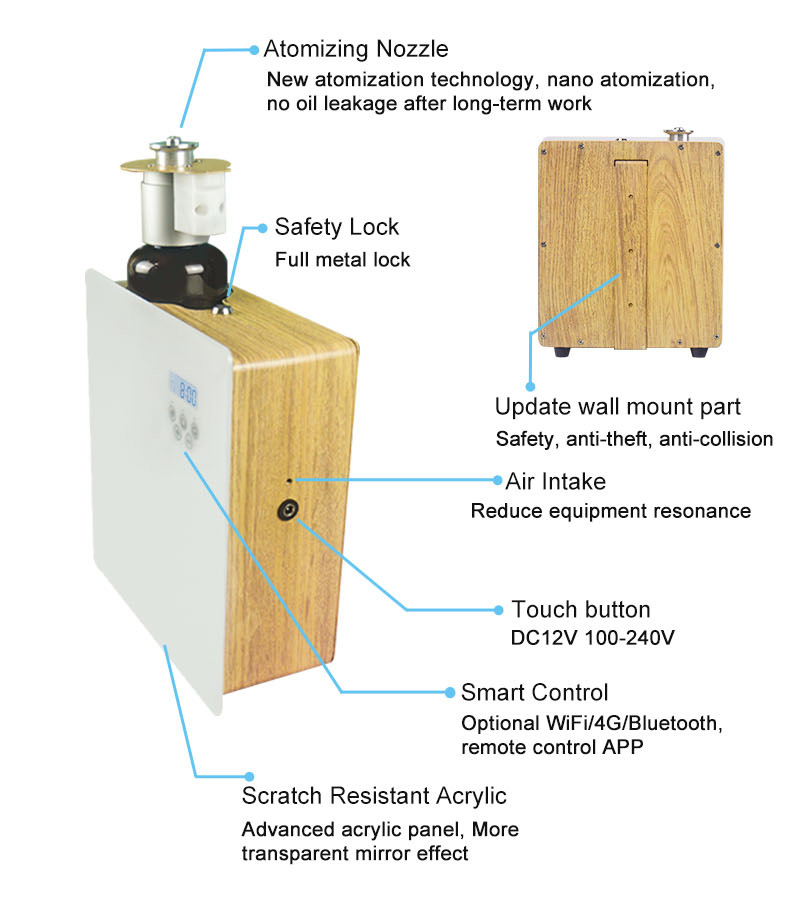 Atomizing Nozzle
New atomization technology, nano atomization, no oil leakage after long-term work

Safety Lock
Full metal lock

8:00

Update wall mount part
Safety, anti-theft, anti-collision

Air Intake
Reduce equipment resonance

Touch button
DC12V 100-240V

Smart Control
Optional WiFi/4G/Bluetooth, remote control APP

Scratch Resistant Acrylic
Advanced acrylic panel, More transparent mirror effect