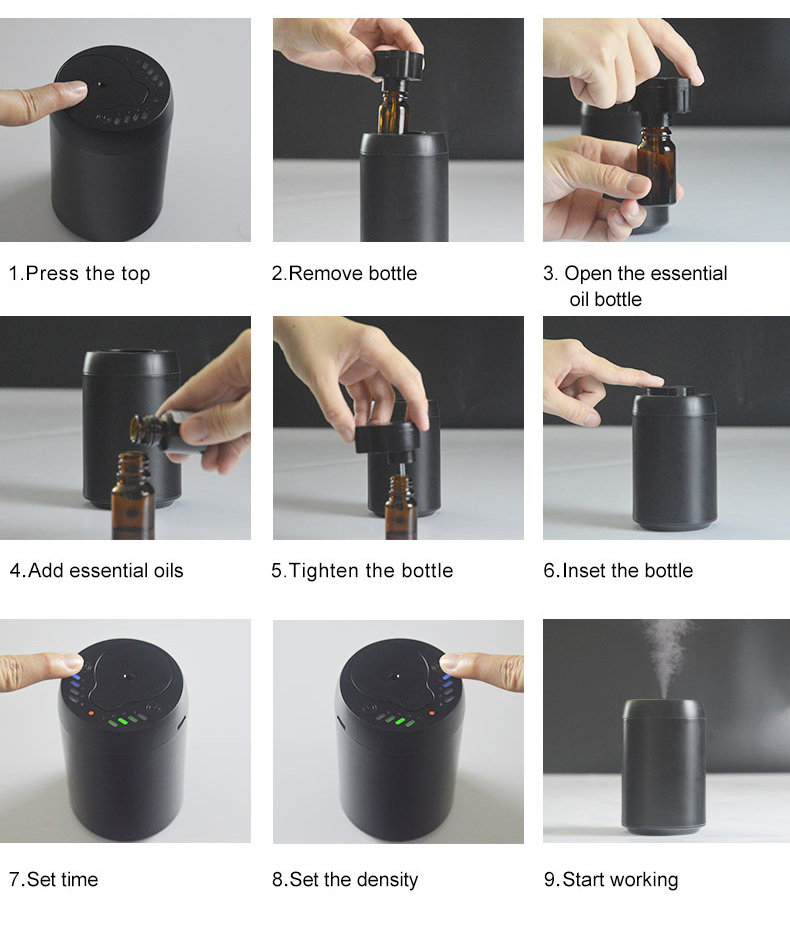 1.Press the top

2.Remove bottle

3. Open the essential oil bottle

4.Add essential oils

5.Tighten the bottle

6.Inset the bottle

7.Set time

8.Set the density

9.Start working