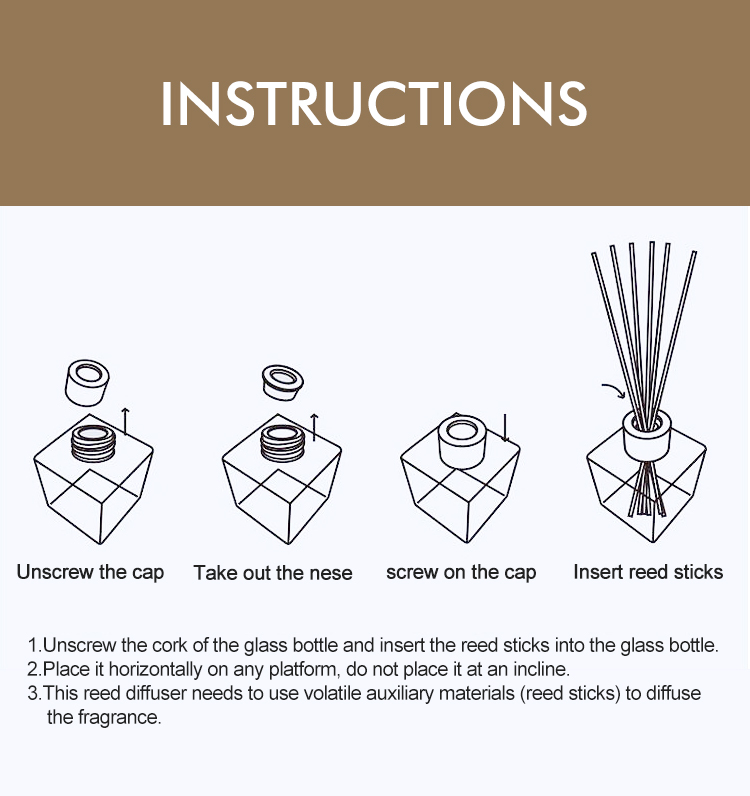 INSTRUCTIONS

Unscrew the cap

Take out the nese

screw on the cap

Insert reed sticks

1.Unscrew the cork of the glass bottle and insert the reed sticks into the glass bottle.
2.Place it horizontally on any platform, do not place it at an incline.
3.This reed diffuser needs to use volatile auxiliary materials (reed sticks) to diffuse the fragrance.