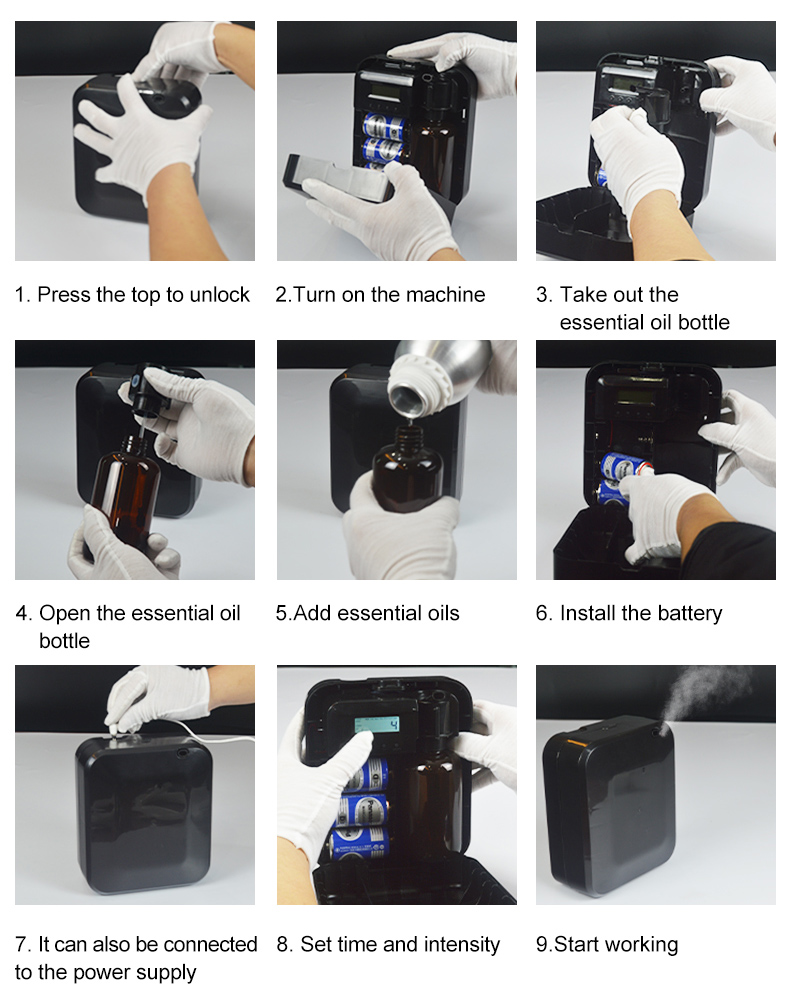 1. Press the top to unlock

2.Turn on the machine

3. Take out the essential oil bottle

4. Open the essential oil bottle

5.Add essential oils

6. Install the battery

7. It can also be connected to the power supply

8. Set time and intensity

9.Start working