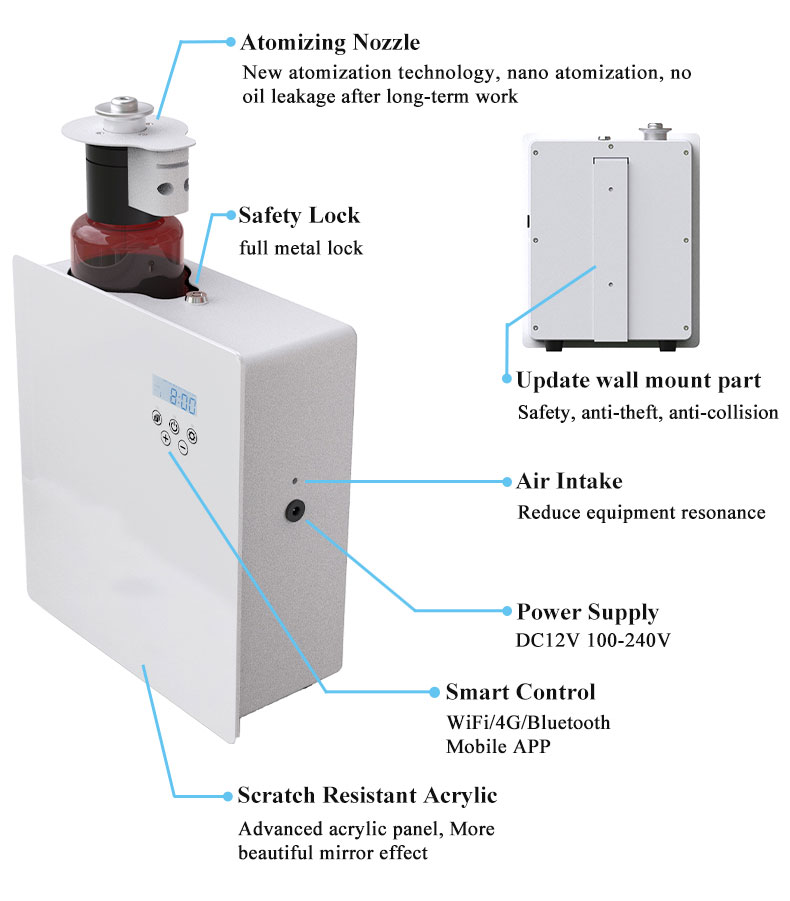 Atomizing Nozzle
New atomization technology, nano atomization, no oil leakage after long-term work

Safety Lock
full metal lock

8:00

Update wall mount part
Safety, anti-theft, anti-collision

Air Intake
Reduce equipment resonance

Power Supply
DC12V 100-240V

Smart Control
WiFi/4G/Bluetooth
Mobile APP

Scratch Resistant Acrylic
Advanced acrylic panel, More beautiful mirror effect