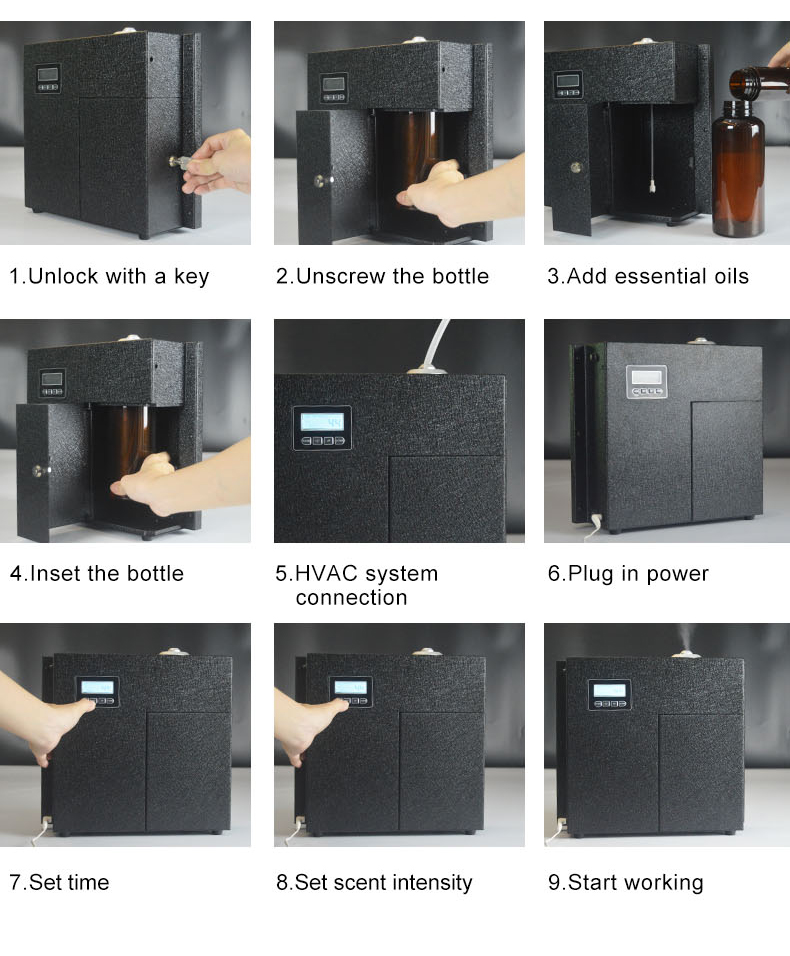 1.Unlock with a key

2.Unscrew the bottle

3.Add essential oils

4.Inset the bottle

5.HVAC system connection

6.Plug in power

7.Set time

8.Set scent intensity

9.Start working