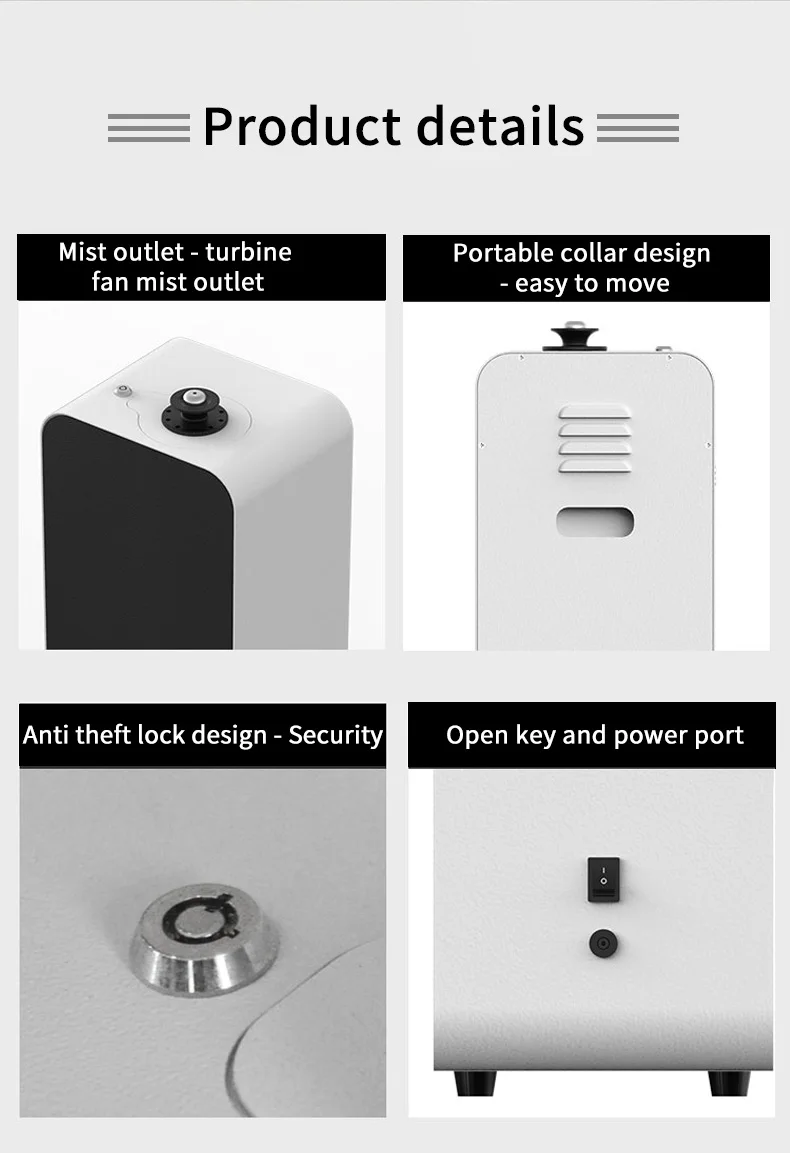 Product details

Mist outlet - turbine fan mist outlet

Portable collar design - easy to move

Anti theft lock design - Security

Open key and power port